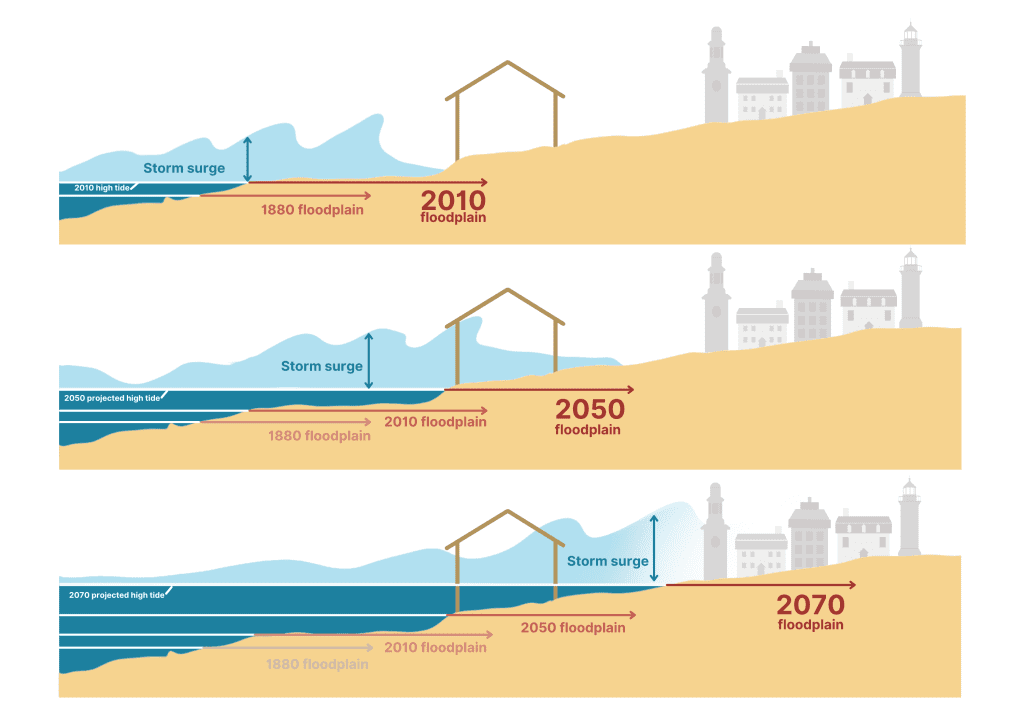 Storm surge
2010 high tide
1880 floodplain
2010 floodplain

Storm surge
2050 projected high tide
2010 floodplain
1880 floodplain
2050 floodplain

Storm surge
2070 projected high tide
2050 floodplain
2010 floodplain
1880 floodplain
2070 floodplain